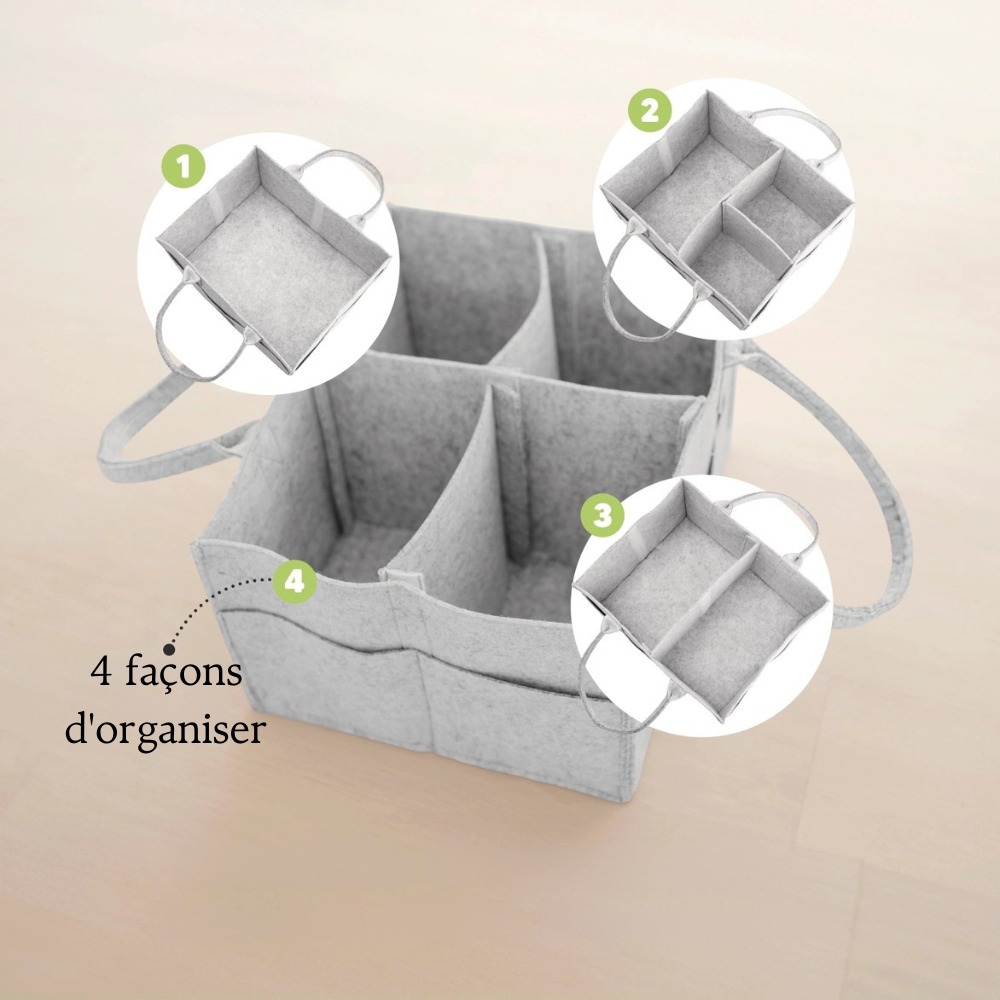 1

2

3

4

4 façons d'organiser